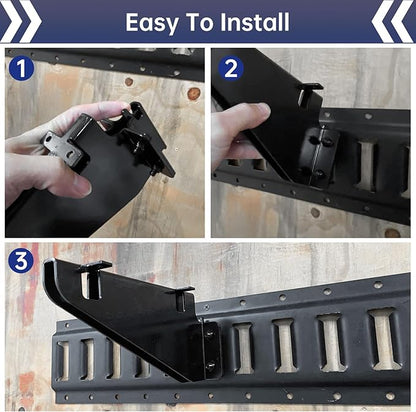 Easy To Install

1

2

3