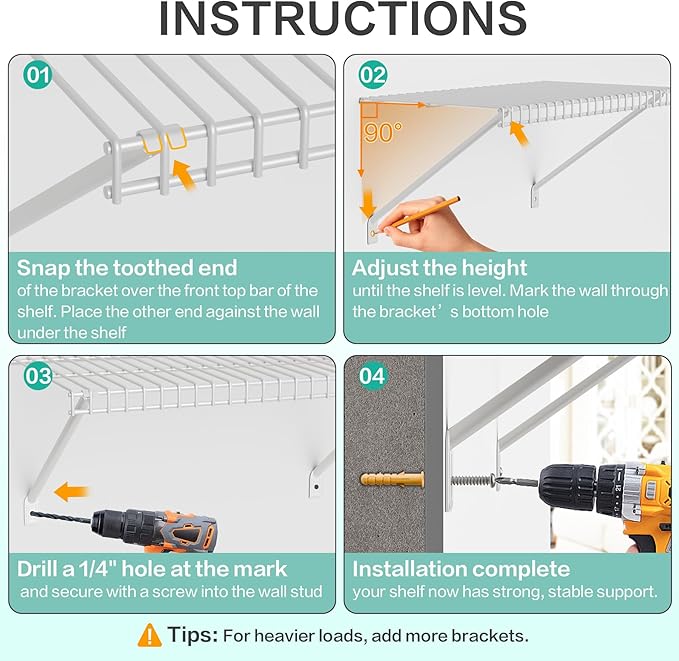 INSTRUCTIONS

01

Snap the toothed end
of the bracket over the front top bar of the shelf. Place the other end against the wall under the shelf

02

90°

Adjust the height
until the shelf is level. Mark the wall through the bracket’s bottom hole

03

Drill a 1/4" hole at the mark
and secure with a screw into the wall stud

04

Installation complete
your shelf now has strong, stable support.

Tips: For heavier loads, add more brackets.