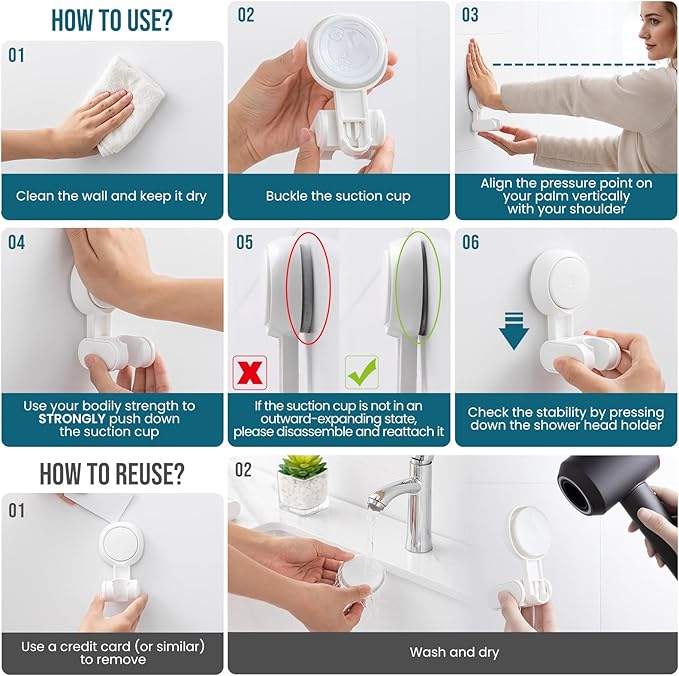 HOW TO USE?

01

Clean the wall and keep it dry

02

Buckle the suction cup

03

Align the pressure point on your palm vertically with your shoulder

04

Use your bodily strength to STRONGLY push down the suction cup

05

If the suction cup is not in an outward-expanding state, please disassemble and reattach it

06

Check the stability by pressing down the shower head holder

HOW TO REUSE?

01

Use a credit card (or similar) to remove

02

Wash and dry