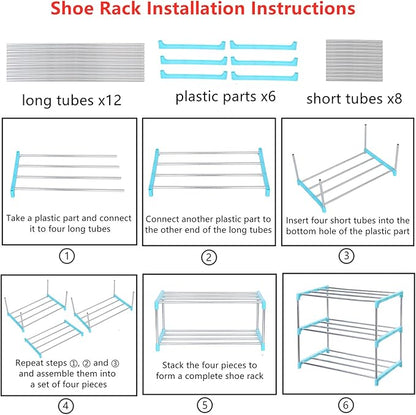 Shoe Rack Installation Instructions

long tubes x12

plastic parts x6

short tubes x8

Take a plastic part and connect it to four long tubes

①

Connect another plastic part to the other end of the long tubes

②

Insert four short tubes into the bottom hole of the plastic part

③

Repeat steps ①, ② and ③ and assemble them into a set of four pieces

④

Stack the four pieces to form a complete shoe rack

⑤

⑥