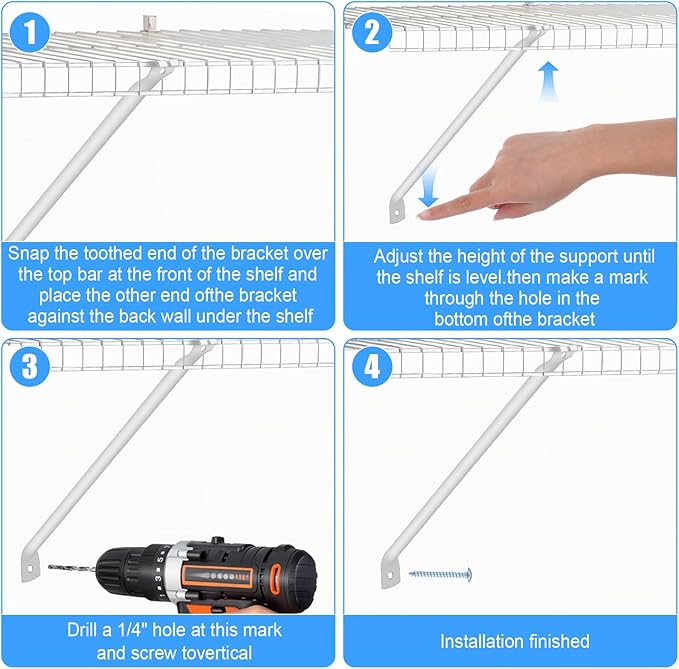 1

Snap the toothed end of the bracket over the top bar at the front of the shelf and place the other end ofthe bracket against the back wall under the shelf

2

Adjust the height of the support until the shelf is level.then make a mark through the hole in the bottom ofthe bracket

3

Drill a 1/4" hole at this mark and screw tovertical

4

Installation finished