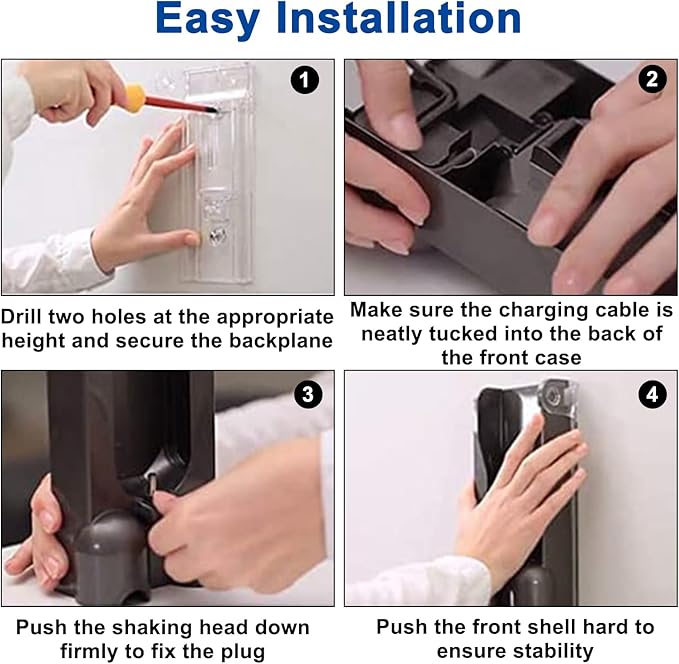 Easy Installation

1

Drill two holes at the appropriate height and secure the backplane

2

Make sure the charging cable is neatly tucked into the back of the front case

3

Push the shaking head down firmly to fix the plug

4

Push the front shell hard to ensure stability