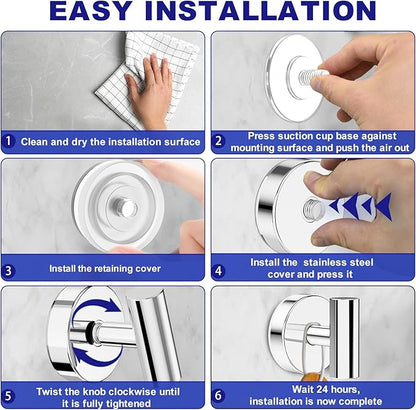 EASY INSTALLATION

1 Clean and dry the installation surface

2 Press suction cup base against mounting surface and push the air out

3 Install the retaining cover

4 Install the  stainless steel cover and press it

5 Twist the knob clockwise until it is fully tightened

6 Wait 24 hours, installation is now complete