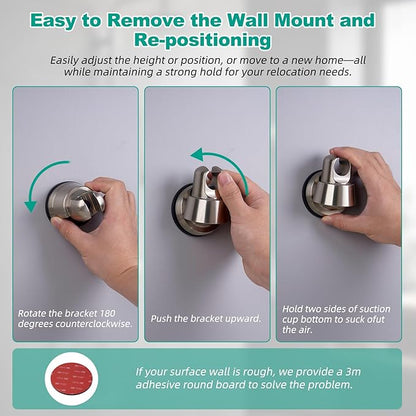 Easy to Remove the Wall Mount and Re-positioning

Easily adjust the height or position, or move to a new home—all while maintaining a strong hold for your relocation needs.

Rotate the bracket 180 degrees counterclockwise.

Push the bracket upward.

Hold two sides of suction cup bottom to suck ofut the air.

If your surface wall is rough, we provide a 3m adhesive round board to solve the problem.