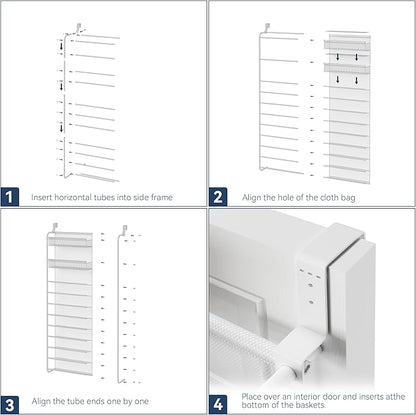 1 Insert horizontal tubes into side frame

2 Align the hole of the cloth bag

3 Align the tube ends one by one

4 Place over an interior door and inserts atthe bottom of the baskets.