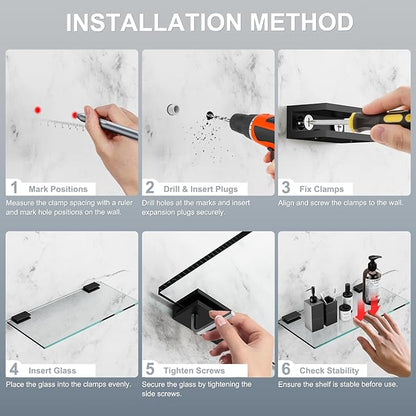 INSTALLATION METHOD

1 Mark Positions
Measure the clamp spacing with a ruler and mark hole positions on the wall.

2 Drill & Insert Plugs
Drill holes at the marks and insert expansion plugs securely.

3 Fix Clamps
Align and screw the clamps to the wall.

4 Insert Glass
Place the glass into the clamps evenly.

5 Tighten Screws
Secure the glass by tightening the side screws.

6 Check Stability
Ensure the shelf is stable before use.