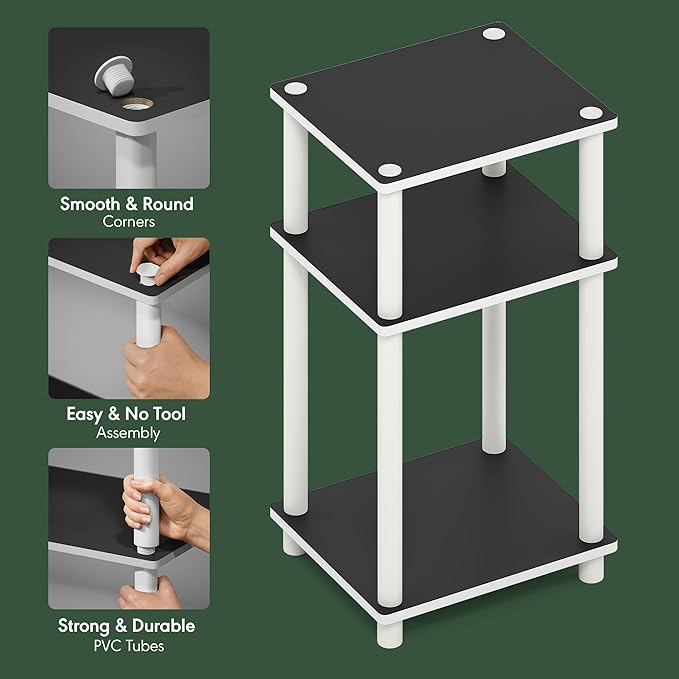 Smooth & Round
Corners

Easy & No Tool
Assembly

Strong & Durable
PVC Tubes