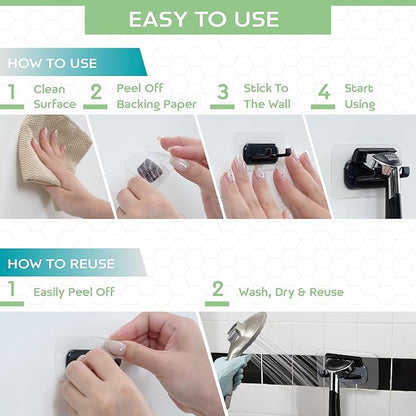 EASY TO USE

HOW TO USE

1 Clean Surface

2 Peel Off Backing Paper

3 Stick To The Wall

4 Start Using

HOW TO REUSE

1 Easily Peel Off

2 Wash, Dry & Reuse