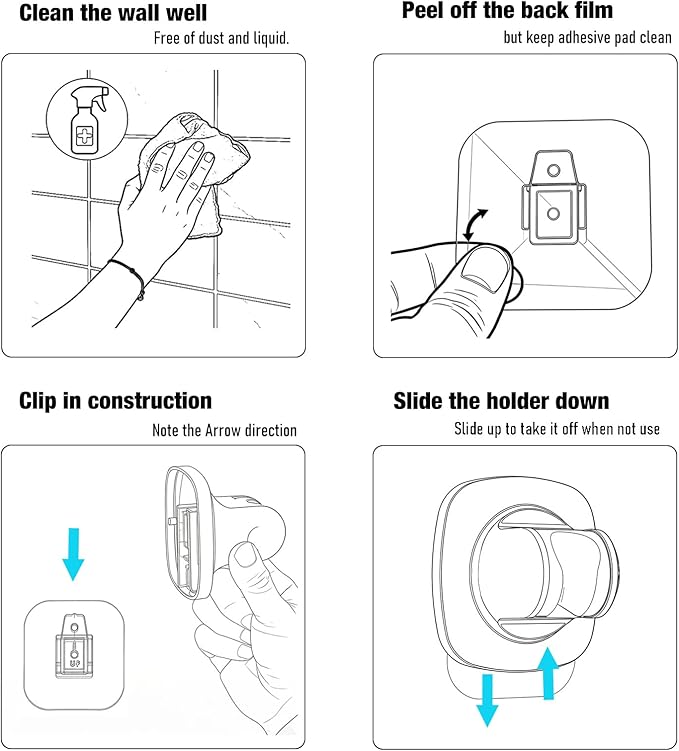 Clean the wall well
Free of dust and liquid.

Peel off the back film
but keep adhesive pad clean

Clip in construction
Note the Arrow direction

UP

Slide the holder down
Slide up to take it off when not use