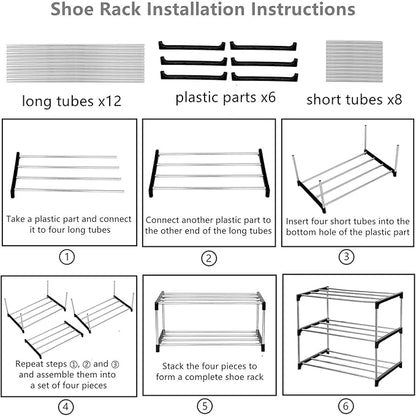 Shoe Rack Installation Instructions

long tubes x12

plastic parts x6

short tubes x8

Take a plastic part and connect it to four long tubes

①

Connect another plastic part to the other end of the long tubes

②

Insert four short tubes into the bottom hole of the plastic part

③

Repeat steps ①, ② and ③ and assemble them into a set of four pieces

④

Stack the four pieces to form a complete shoe rack

⑤

⑥