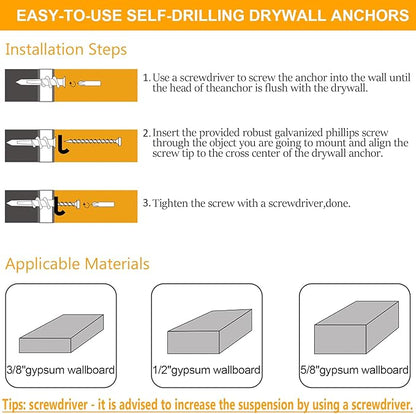 EASY-TO-USE SELF-DRILLING DRYWALL ANCHORS

Installation Steps

1. Use a screwdriver to screw the anchor into the wall until the head of theanchor is flush with the drywall.

2. Insert the provided robust galvanized phillips screw through the object you are going to mount and align the screw tip to the cross center of the drywall anchor.

3. Tighten the screw with a screwdriver,done.

Applicable Materials

3/8"gypsum wallboard

1/2"gypsum wallboard

5/8"gypsum wallboard

Tips: screwdriver - it is advised to increase the suspension by using a screwdriver.