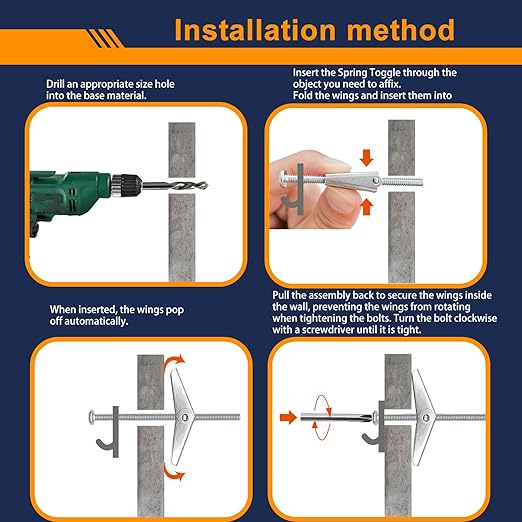 Installation method

Drill an appropriate size hole into the base material.

Insert the Spring Toggle through the object you need to affix. Fold the wings and insert them into

When inserted, the wings pop off automatically.

Pull the assembly back to secure the wings inside the wall, preventing the wings from rotating when tightening the bolts. Turn the bolt clockwise with a screwdriver until it is tight.