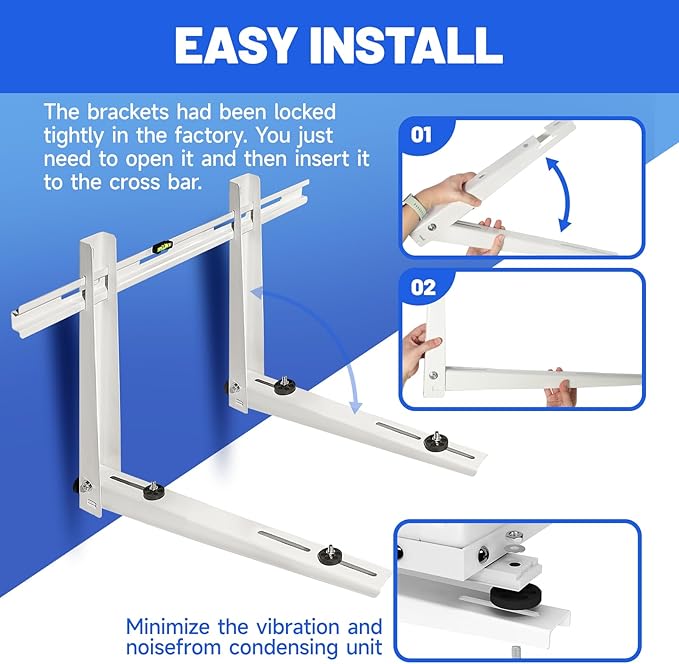 EASY INSTALL

The brackets had been locked tightly in the factory. You just need to open it and then insert it to the cross bar.

01

02

Minimize the vibration and noisefrom condensing unit