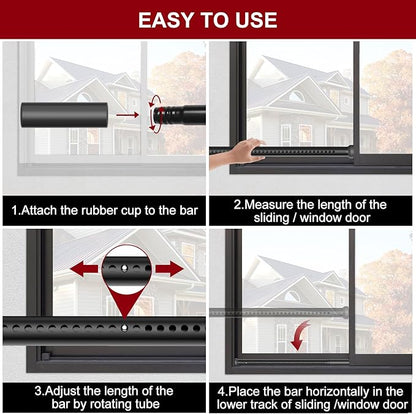 EASY TO USE

1.Attach the rubber cup to the bar

2.Measure the length of the sliding / window door

3.Adjust the length of the bar by rotating tube

4.Place the bar horizontally in the lower track of sliding /window door