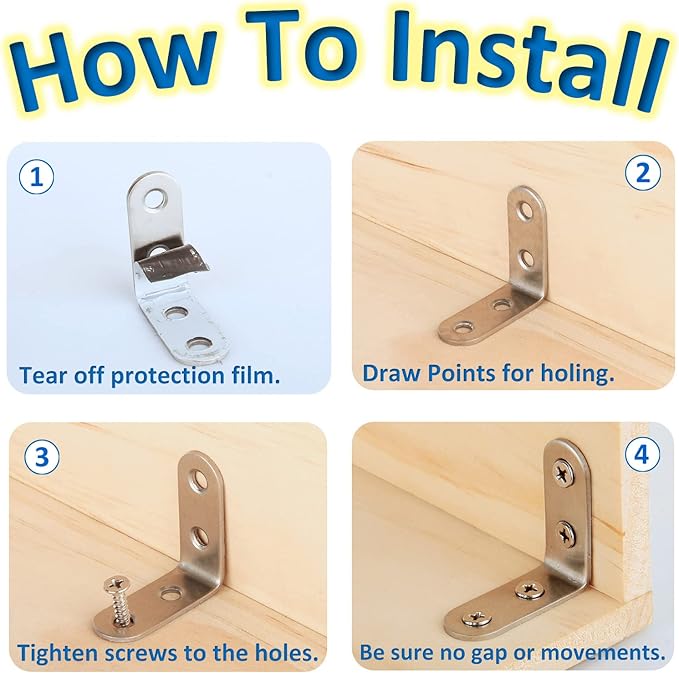 How To Install

1

Tear off protection film.

2

Draw Points for holing.

3

Tighten screws to the holes.

4

Be sure no gap or movements.