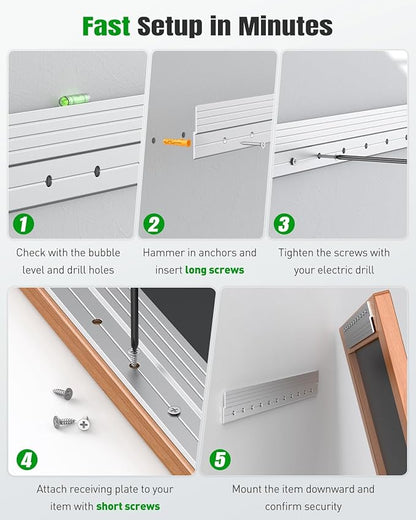 Fast Setup in Minutes

1
Check with the bubble level and drill holes

2
Hammer in anchors and insert long screws

3
Tighten the screws with your electric drill

4
Attach receiving plate to your item with short screws

5
Mount the item downward and confirm security