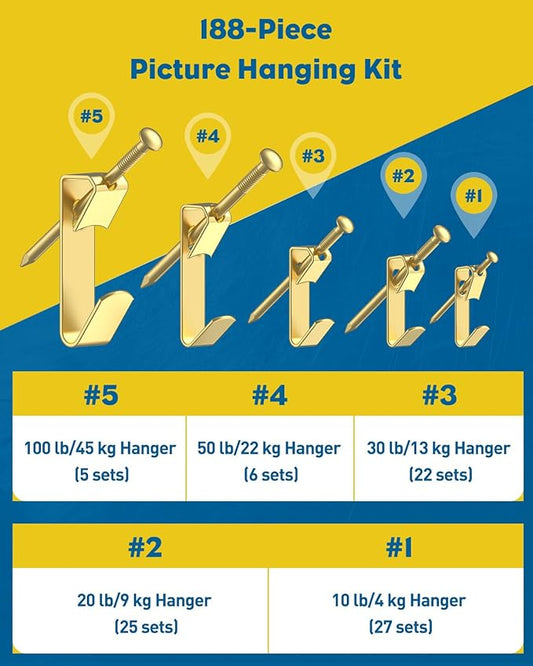 188-Piece
Picture Hanging Kit

#5 #4 #3 #2 #1

| #5 | #4 | #3 |
|---|---|---|
| 100 lb/45 kg Hanger (5 sets) | 50 lb/22 kg Hanger (6 sets) | 30 lb/13 kg Hanger (22 sets) |

| #2 | #1 |
|---|---|
| 20 lb/9 kg Hanger (25 sets) | 10 lb/4 kg Hanger (27 sets) |