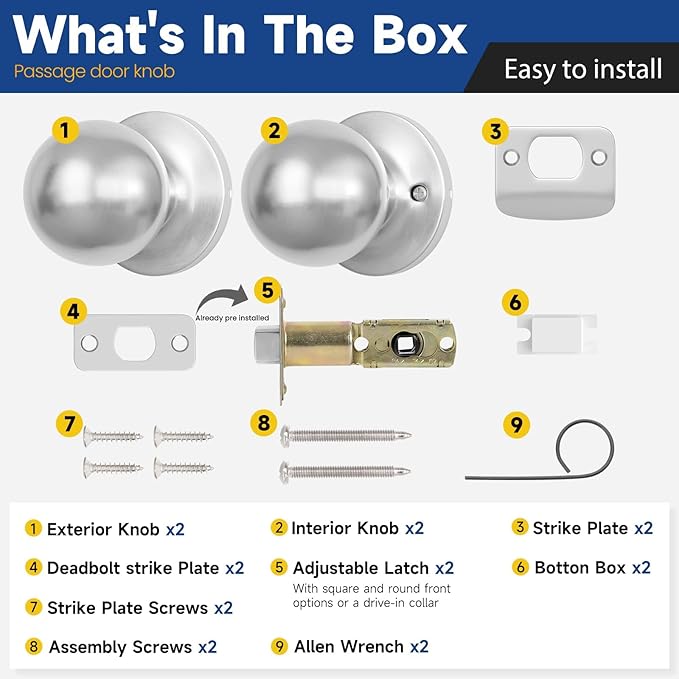 What's In The Box
Passage door knob
Easy to install

1
2
3
4
Already pre installed
5
6
7
8
9

1 Exterior Knob x2
2 Interior Knob x2
3 Strike Plate x2
4 Deadbolt strike Plate x2
5 Adjustable Latch x2
With square and round front options or a drive-in collar
6 Botton Box x2
7 Strike Plate Screws x2
8 Assembly Screws x2
9 Allen Wrench x2