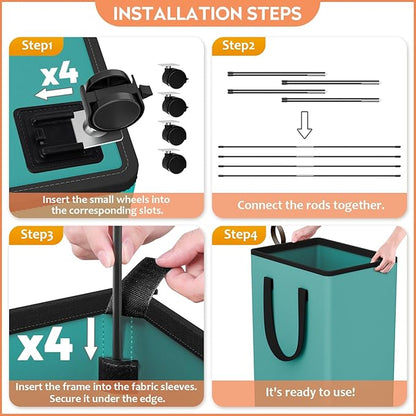 INSTALLATION STEPS

Step1

x4

Insert the small wheels into the corresponding slots.

Step2

Connect the rods together.

Step3

x4

Insert the frame into the fabric sleeves. Secure it under the edge.

Step4

It's ready to use!