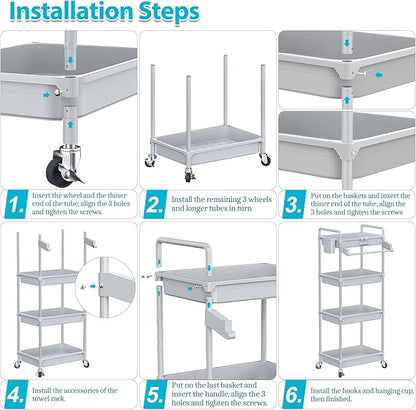 Installation Steps

1. Insert the wheel and the thiner end of the tube, align the 3 holes and tighten the screws.

2. Install the remaining 3 wheels and longer tubes in turn

3. Put on the baskets and insert the thiner end of the tube, align the 3 holes and tighten the screws

4. Install the accessories of the towel rack.

5. Put on the last basket and insert the handle, align the 3 holes and tighten the screws.

6. Install the hooks and hanging cup, then finished.