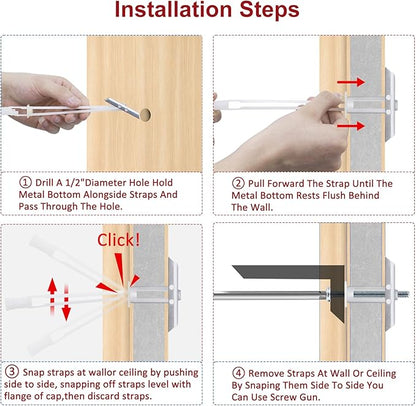 Installation Steps

① Drill A 1/2"Diameter Hole Hold Metal Bottom Alongside Straps And Pass Through The Hole.

② Pull Forward The Strap Until The Metal Bottom Rests Flush Behind The Wall.

Click!

③ Snap straps at wallor ceiling by pushing side to side, snapping off straps level with flange of cap,then discard straps.

④ Remove Straps At Wall Or Ceiling By Snaping Them Side To Side You Can Use Screw Gun.