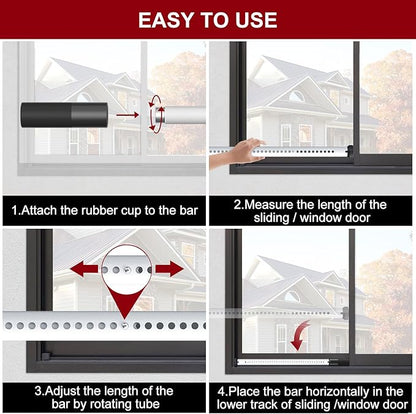 EASY TO USE

1.Attach the rubber cup to the bar

2.Measure the length of the sliding / window door

3.Adjust the length of the bar by rotating tube

4.Place the bar horizontally in the lower track of sliding /window door