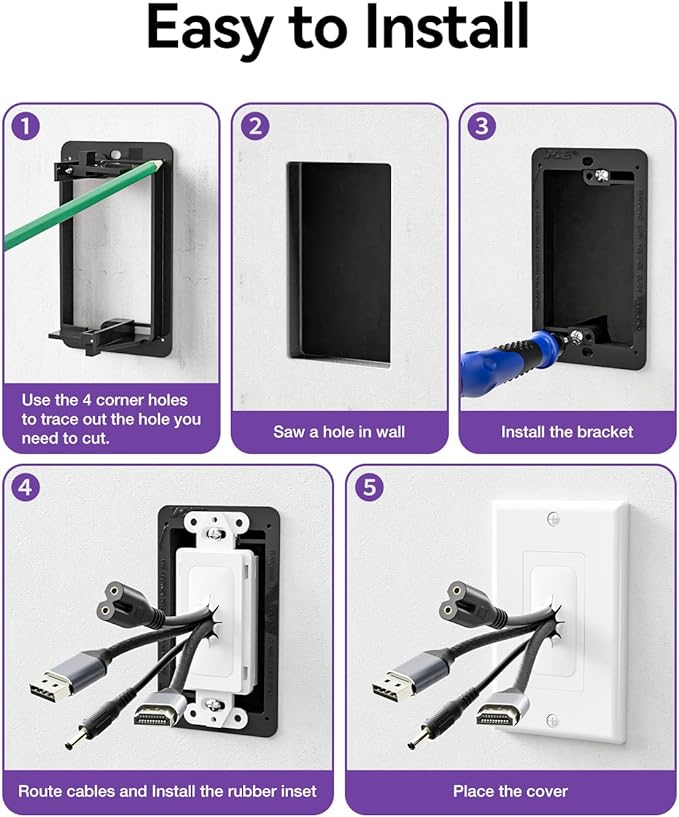 Easy to Install

1

Use the 4 corner holes to trace out the hole you need to cut.

2

Saw a hole in wall

3

Install the bracket

4

Route cables and Install the rubber inset

5

Place the cover