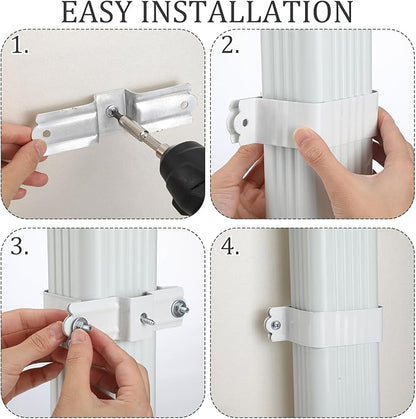 EASY INSTALLATION

1.

2.

3.

4.