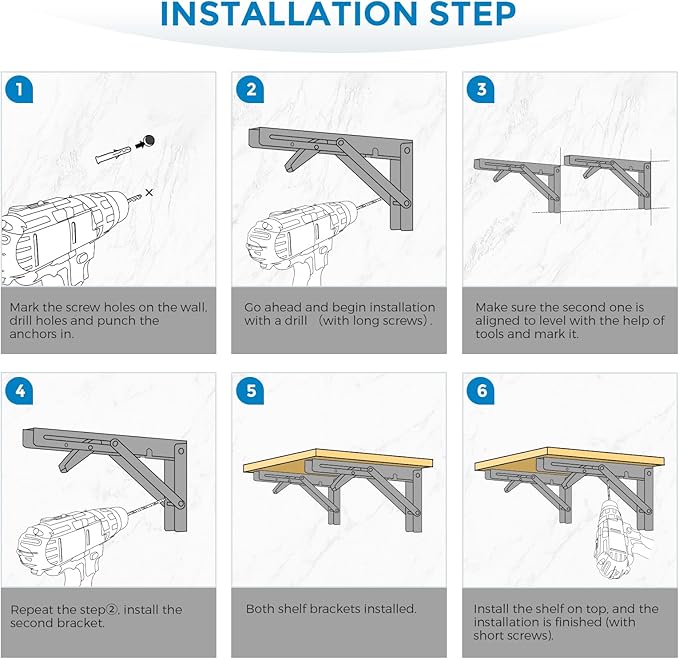 INSTALLATION STEP

1

Mark the screw holes on the wall, drill holes and punch the anchors in.

2

Go ahead and begin installation with a drill （with long screws）.

3

Make sure the second one is aligned to level with the help of tools and mark it.

4

Repeat the step②, install the second bracket.

5

Both shelf brackets installed.

6

Install the shelf on top, and the installation is finished (with short screws).