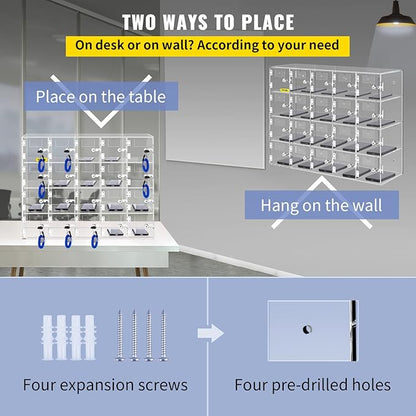 TWO WAYS TO PLACE

On desk or on wall? According to your need

Place on the table

Hang on the wall

Four expansion screws

Four pre-drilled holes