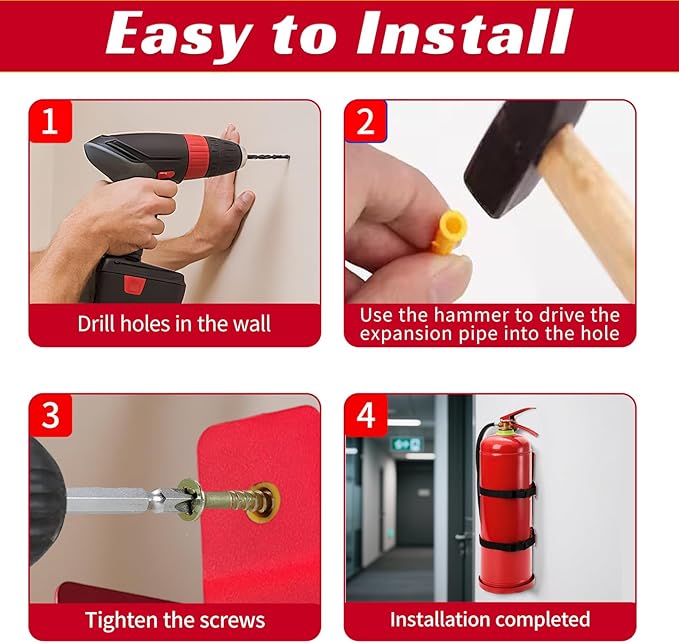 Easy to Install

1
Drill holes in the wall

2
Use the hammer to drive the expansion pipe into the hole

3
Tighten the screws

4
Installation completed