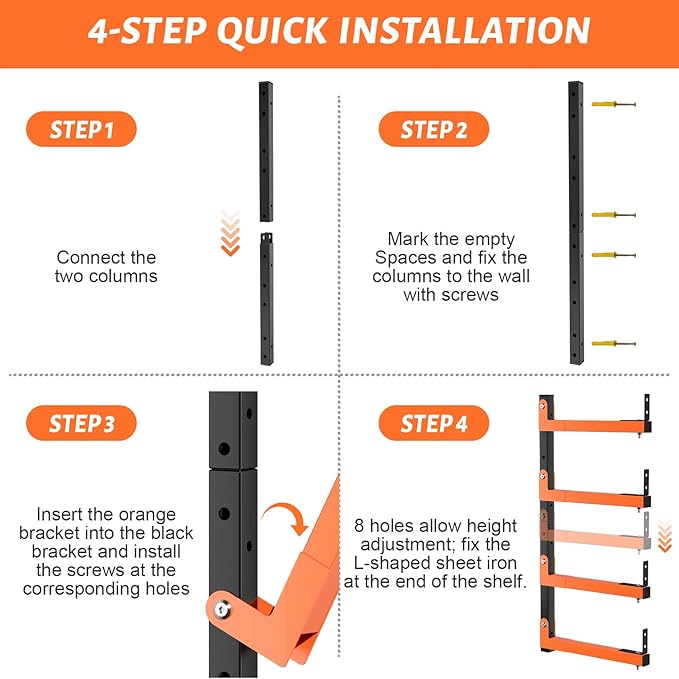 4-STEP QUICK INSTALLATION

STEP 1

Connect the two columns

STEP 2

Mark the empty Spaces and fix the columns to the wall with screws

STEP 3

Insert the orange bracket into the black bracket and install the screws at the corresponding holes

STEP 4

8 holes allow height adjustment; fix the L-shaped sheet iron at the end of the shelf.