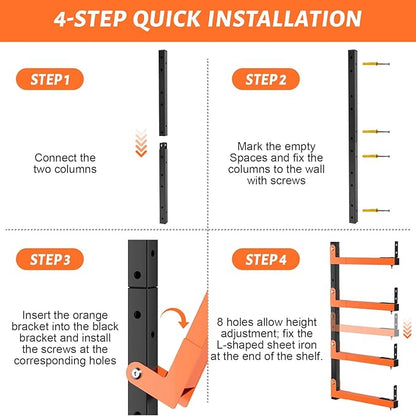 4-STEP QUICK INSTALLATION

STEP1

Connect the two columns

STEP2

Mark the empty Spaces and fix the columns to the wall with screws

STEP3

Insert the orange bracket into the black bracket and install the screws at the corresponding holes

STEP4

8 holes allow height adjustment; fix the L-shaped sheet iron at the end of the shelf.