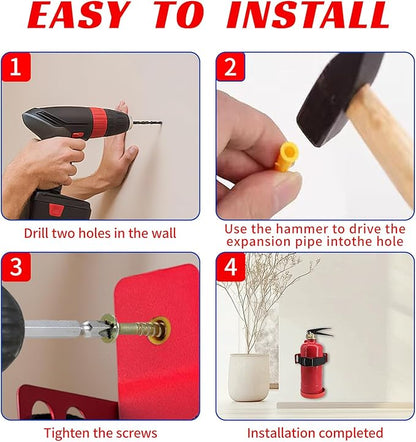 EASY TO INSTALL

1

Drill two holes in the wall

2

Use the hammer to drive the expansion pipe intothe hole

3

Tighten the screws

4

Installation completed