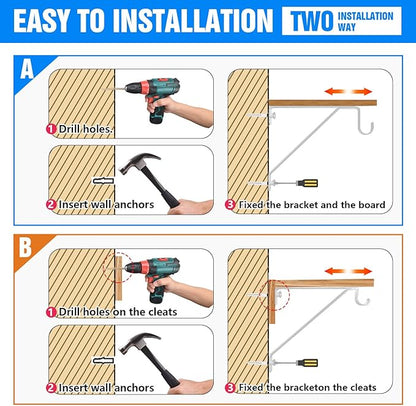 EASY TO INSTALLATION TWO INSTALLATION WAY

A

1 Drill holes.

2 Insert wall anchors

3 Fixed the bracket and the board

B

1 Drill holes on the cleats

2 Insert wall anchors

3 Fixed the bracketon the cleats