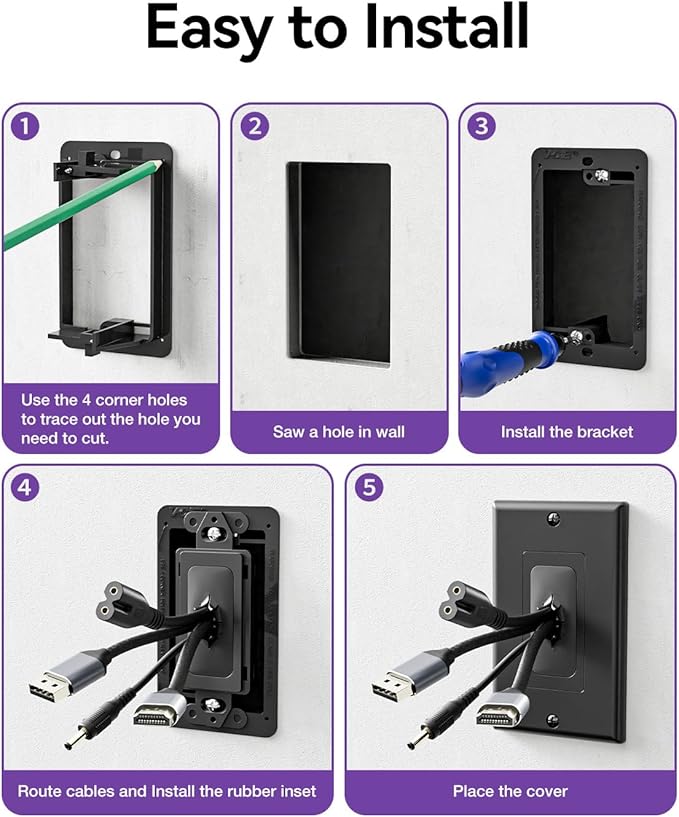 Easy to Install

1

Use the 4 corner holes to trace out the hole you need to cut.

2

Saw a hole in wall

3

Install the bracket

4

Route cables and Install the rubber inset

5

Place the cover