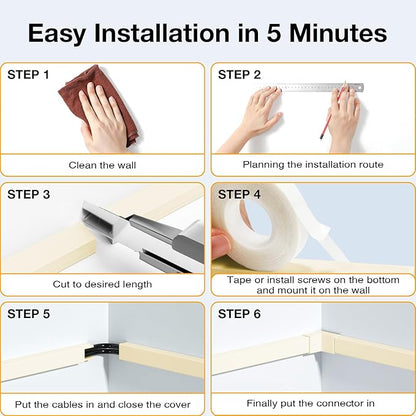 Easy Installation in 5 Minutes

STEP 1

Clean the wall

STEP 2

Planning the installation route

STEP 3

Cut to desired length

STEP 4

Tape or install screws on the bottom and mount it on the wall

STEP 5

Put the cables in and close the cover

STEP 6

Finally put the connector in