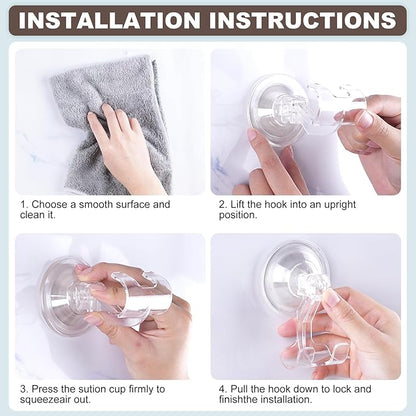 INSTALLATION INSTRUCTIONS

1. Choose a smooth surface and clean it.

2. Lift the hook into an upright position.

3. Press the sution cup firmly to squeezeair out.

4. Pull the hook down to lock and finishthe installation.