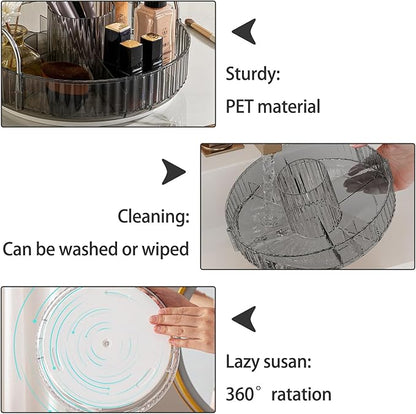 Sturdy:
PET material

Cleaning:
Can be washed or wiped

Lazy susan:
360° ratation