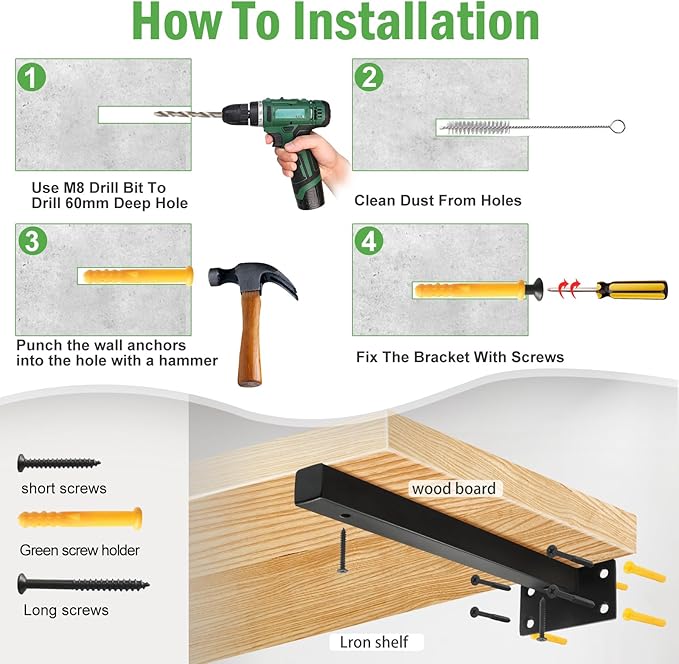 How To Installation

1

Use M8 Drill Bit To Drill 60mm Deep Hole

2

Clean Dust From Holes

3

Punch the wall anchors into the hole with a hammer

4

Fix The Bracket With Screws

short screws

Green screw holder

Long screws

wood board

Lron shelf