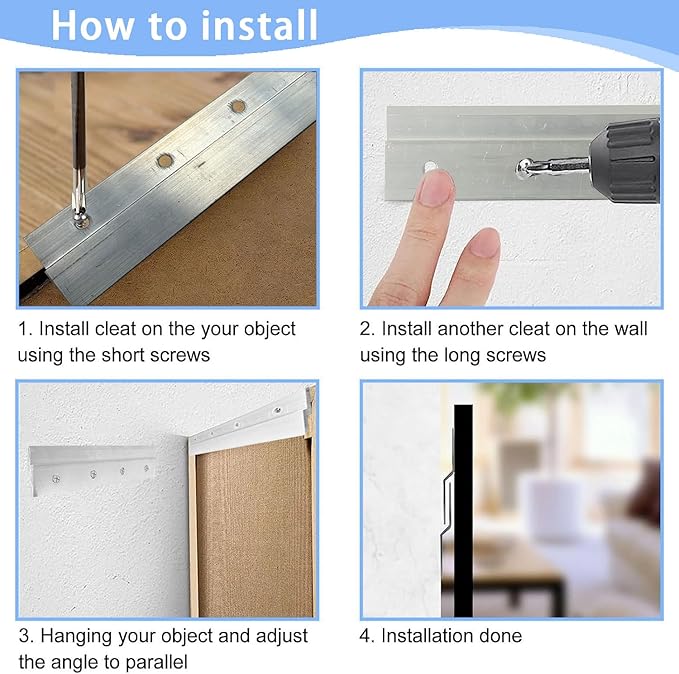 How to install

1. Install cleat on the your object using the short screws

2. Install another cleat on the wall using the long screws

3. Hanging your object and adjust the angle to parallel

4. Installation done