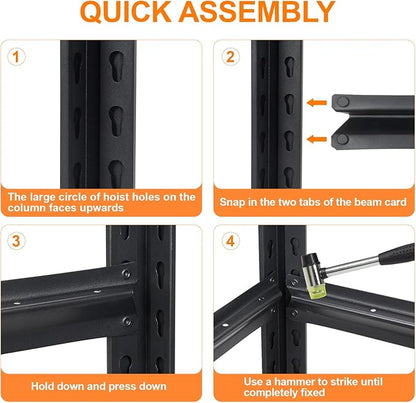 QUICK ASSEMBLY

1

The large circle of hoist holes on the column faces upwards

2

Snap in the two tabs of the beam card

3

Hold down and press down

4

Use a hammer to strike until completely fixed