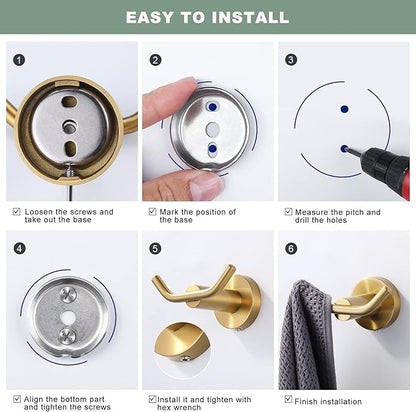 EASY TO INSTALL

1

☑ Loosen the screws and take out the base

2

☑ Mark the position of the base

3

☑ Measure the pitch and drill the holes

4

☑ Align the bottom part and tighten the screws

5

☑ Install it and tighten with hex wrench

6

☑ Finish installation