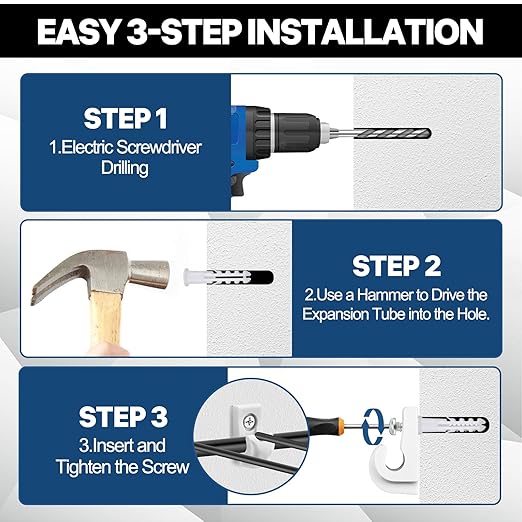 EASY 3-STEP INSTALLATION

STEP 1
1.Electric Screwdriver Drilling

STEP 2
2.Use a Hammer to Drive the Expansion Tube into the Hole.

STEP 3
3.Insert and Tighten the Screw