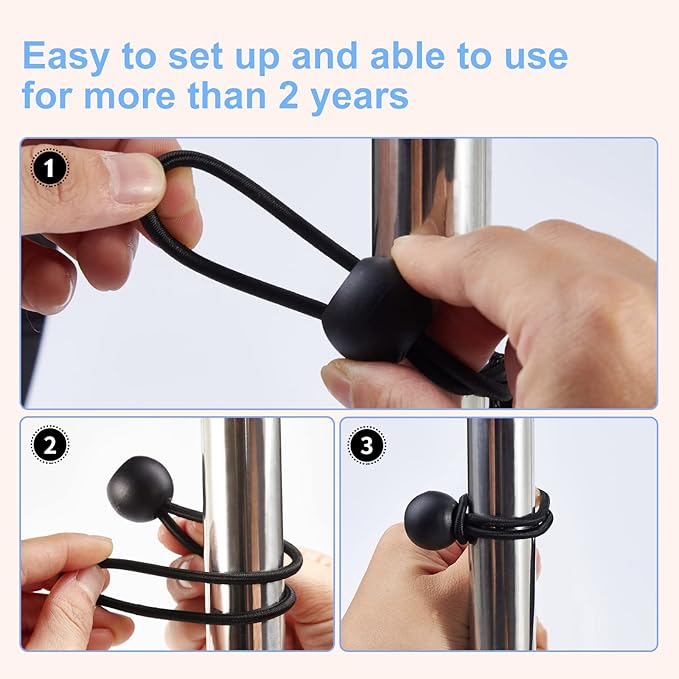 Easy to set up and able to use for more than 2 years

1

2

3