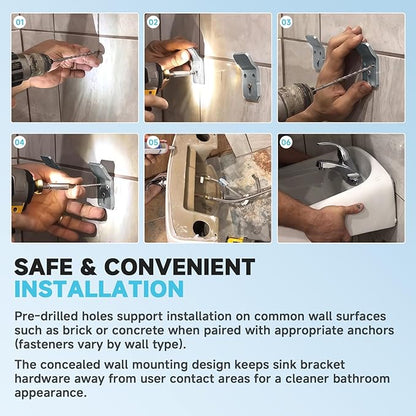 01

02

03

04

05

06

SAFE & CONVENIENT INSTALLATION

Pre-drilled holes support installation on common wall surfaces such as brick or concrete when paired with appropriate anchors (fasteners vary by wall type).

The concealed wall mounting design keeps sink bracket hardware away from user contact areas for a cleaner bathroom appearance.