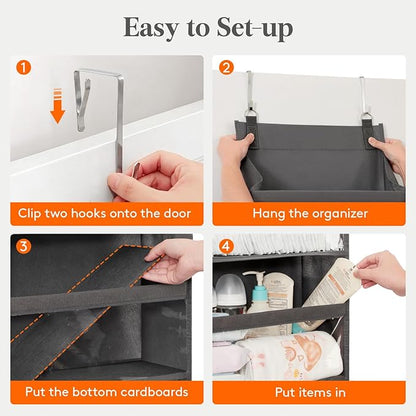 Easy to Set-up

1

Clip two hooks onto the door

2

Hang the organizer

3

Put the bottom cardboards

4

Put items in