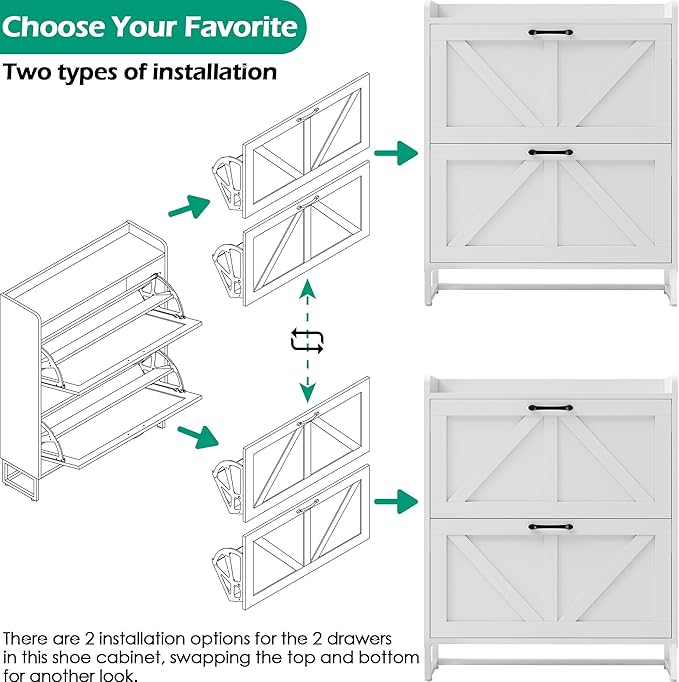 Choose Your Favorite

Two types of installation

There are 2 installation options for the 2 drawers in this shoe cabinet, swapping the top and bottom for another look.