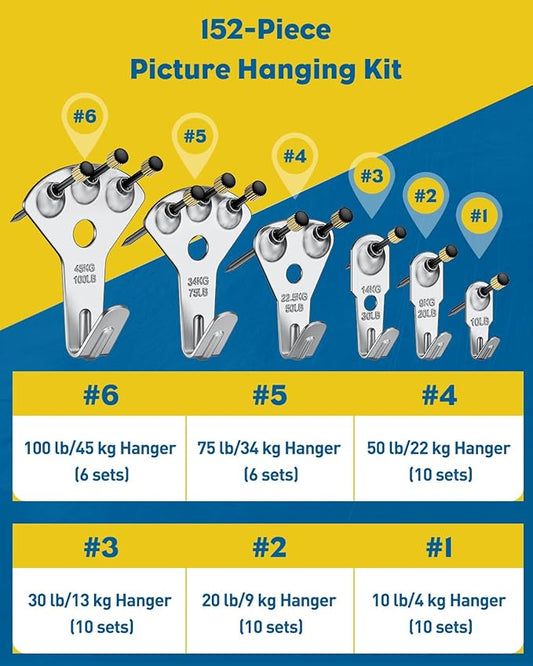 152-Piece
Picture Hanging Kit

#6 #5 #4 #3 #2 #1

45KG 100LB
34KG 75LB
22.5KG 50LB
14KG 30LB
9KG 20LB
10LB

| #6 | #5 | #4 |
|---|---|---|
| 100 lb/45 kg Hanger (6 sets) | 75 lb/34 kg Hanger (6 sets) | 50 lb/22 kg Hanger (10 sets) |

| #3 | #2 | #1 |
|---|---|---|
| 30 lb/13 kg Hanger (10 sets) | 20 lb/9 kg Hanger (10 sets) | 10 lb/4 kg Hanger (10 sets) |