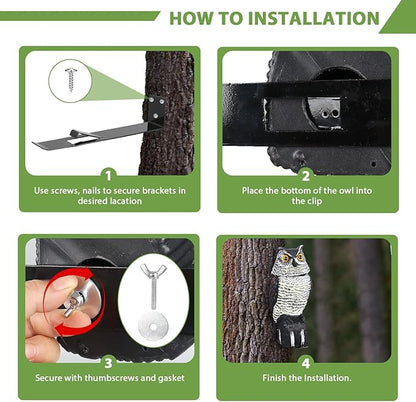 HOW TO INSTALLATION

1
Use screws, nails to secure brackets in desired lacation

2
Place the bottom of the owl into the clip

3
Secure with thumbscrews and gasket

4
Finish the Installation.